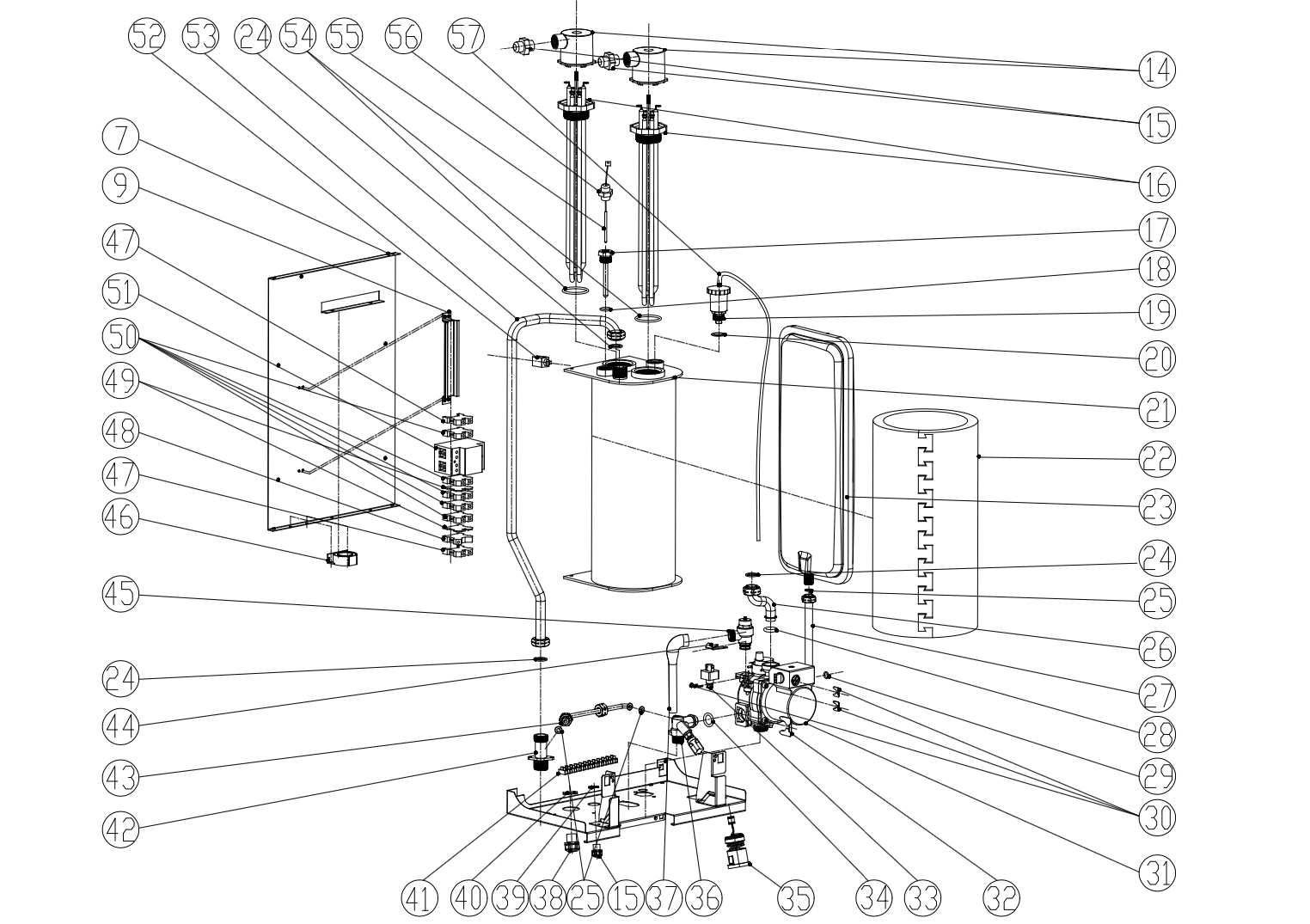 52 53 24 54 55 56 57

14
15
16
17
18
19
20
21
22
23
24
25
26
27
28
29
30
31

7
9
47
51
50
49
48
47
46
45
24
44
43
42

41 40 39 38 25 15 37 36 35 34 33 32