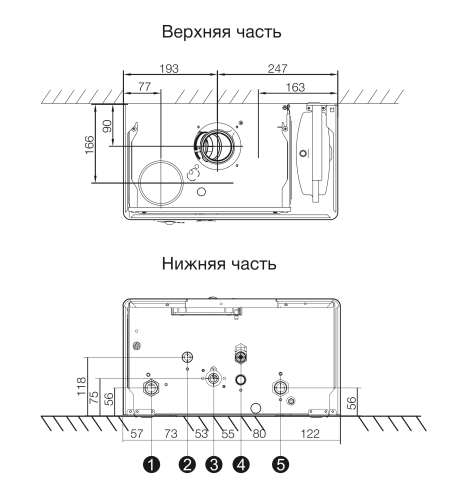 Верхняя часть

193
247
77
163
90
166

Нижняя часть

118
75
56
56
57
73
53
55
80
122

1
2
3
4
5