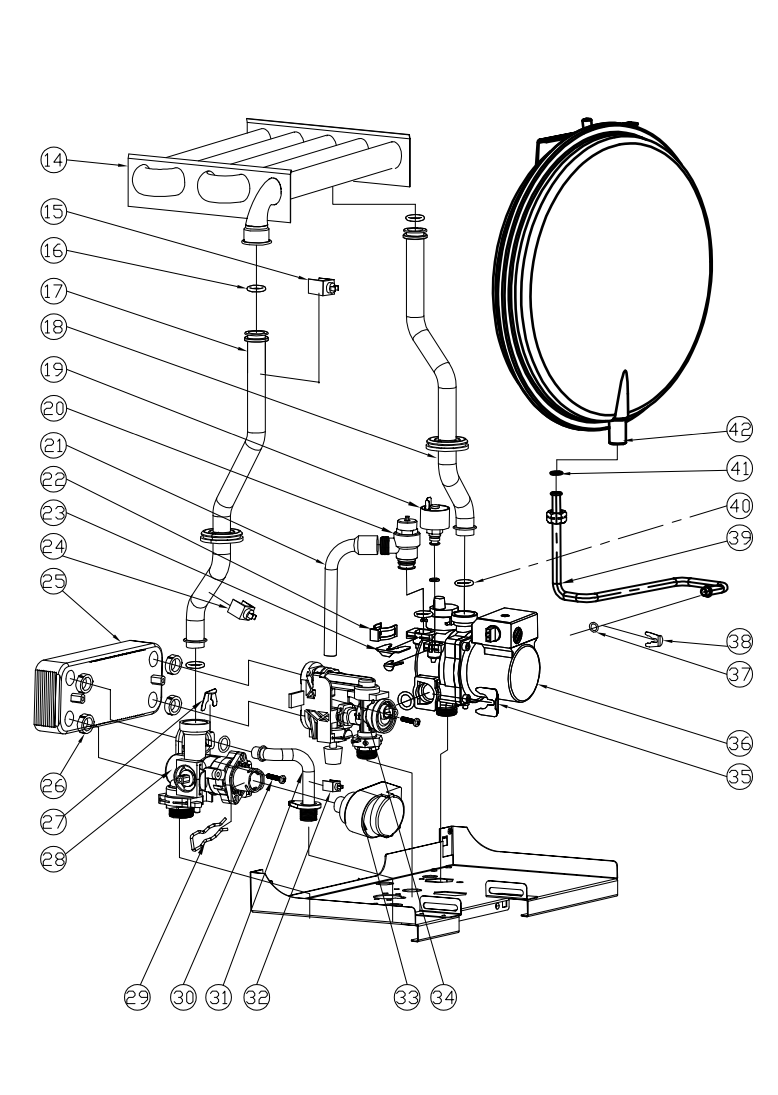 14
15
16
17
18
19
20
21
22
23
24
25
26
27
28
29
30
31
32
33
34
35
36
37
38
39
40
41
42