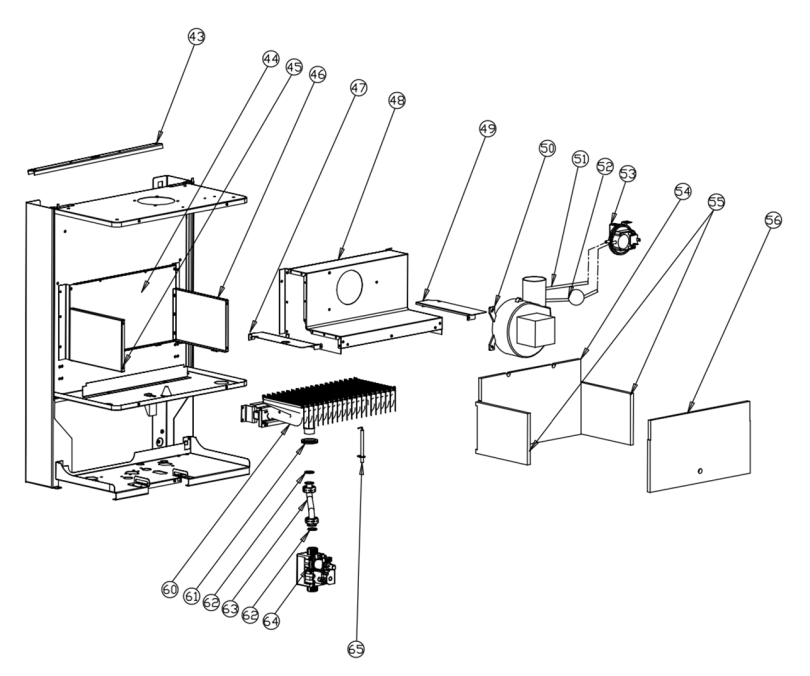 43
44
45
46
47
48
49
50
51
52
53
54
55
56
60
61
62
63
62
64
65