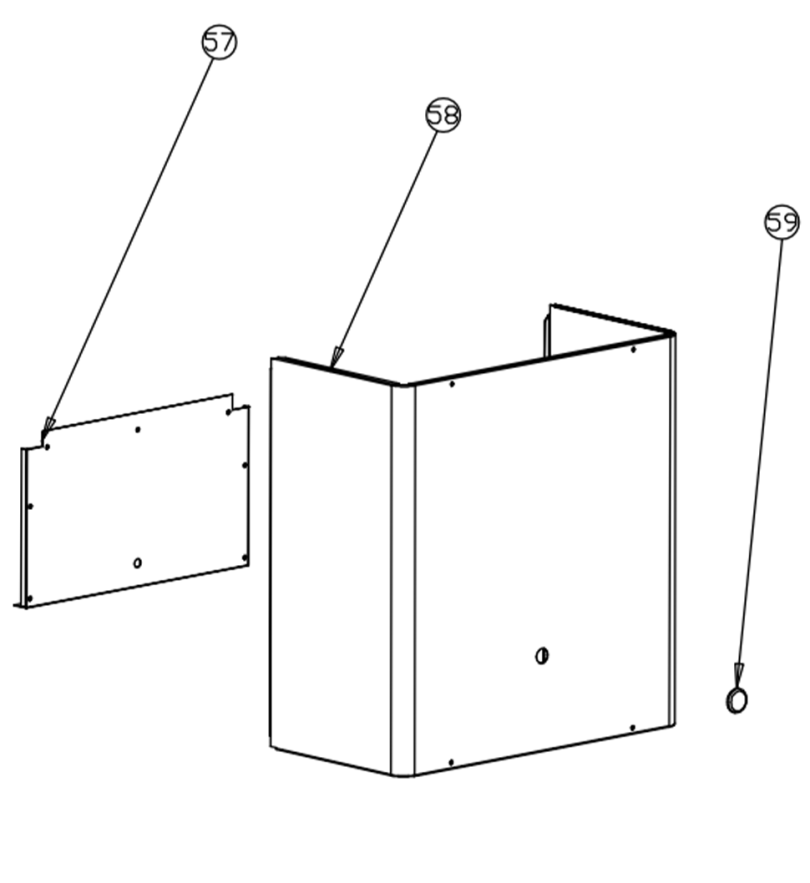 57

58

59