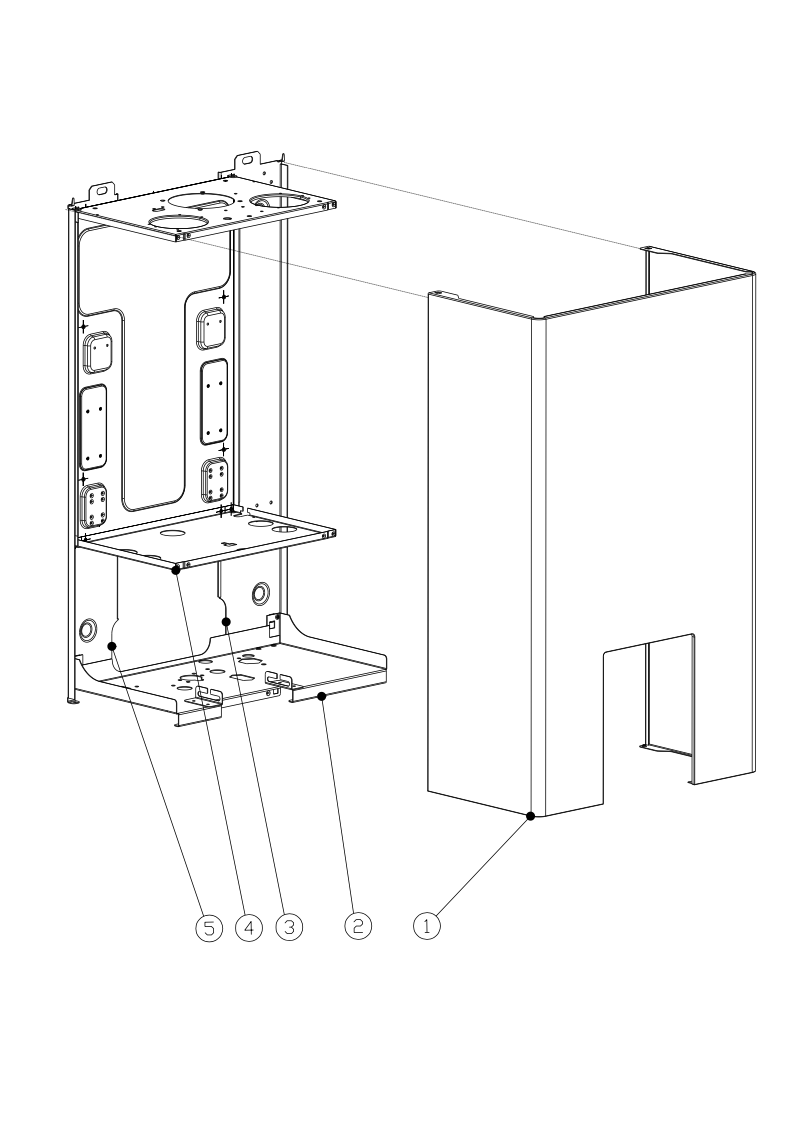 5
4
3
2
1