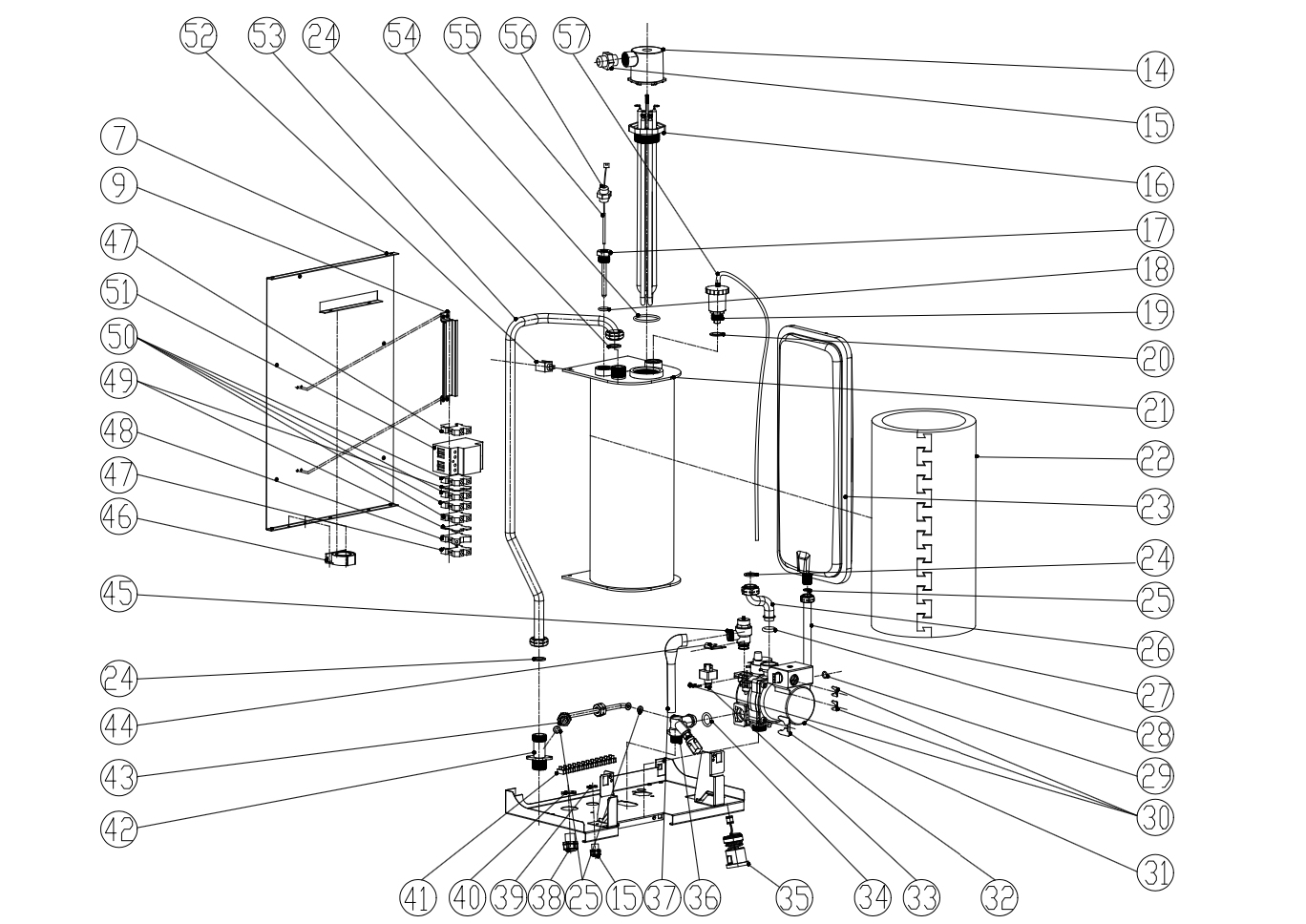 52 53 24 54 55 56 57

14
15
16
17
18
19
20
21
22
23
24
25
26
27
28
29
30
31

7
9
47
51
50
49
48
47
46
45
24
44
43
42

41 40 39 38 25 15 37 36 35 34 33 32