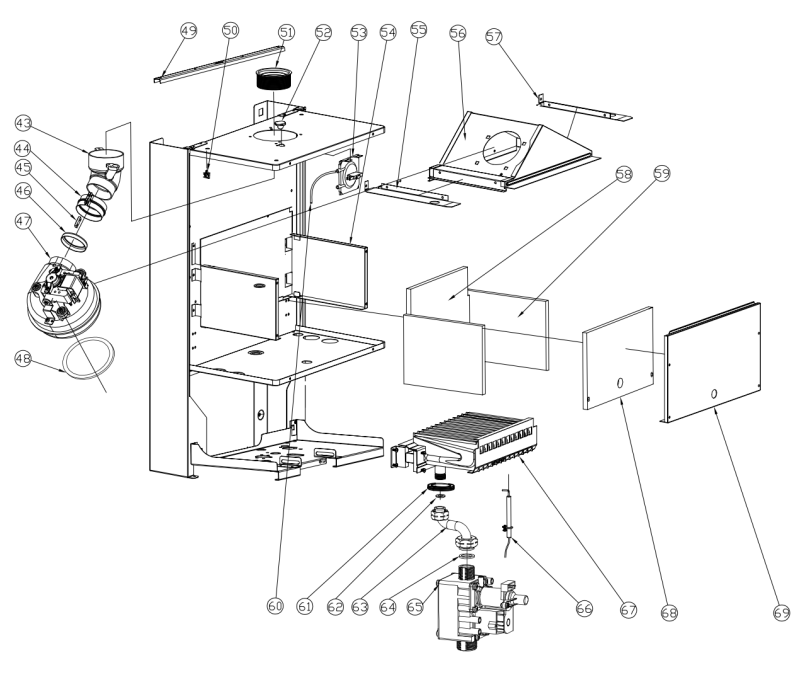 49
50
51
52
53
54
55
56
57
43
44
45
46
47
48
58
59
60
61
62
63
64
65
66
67
68
69