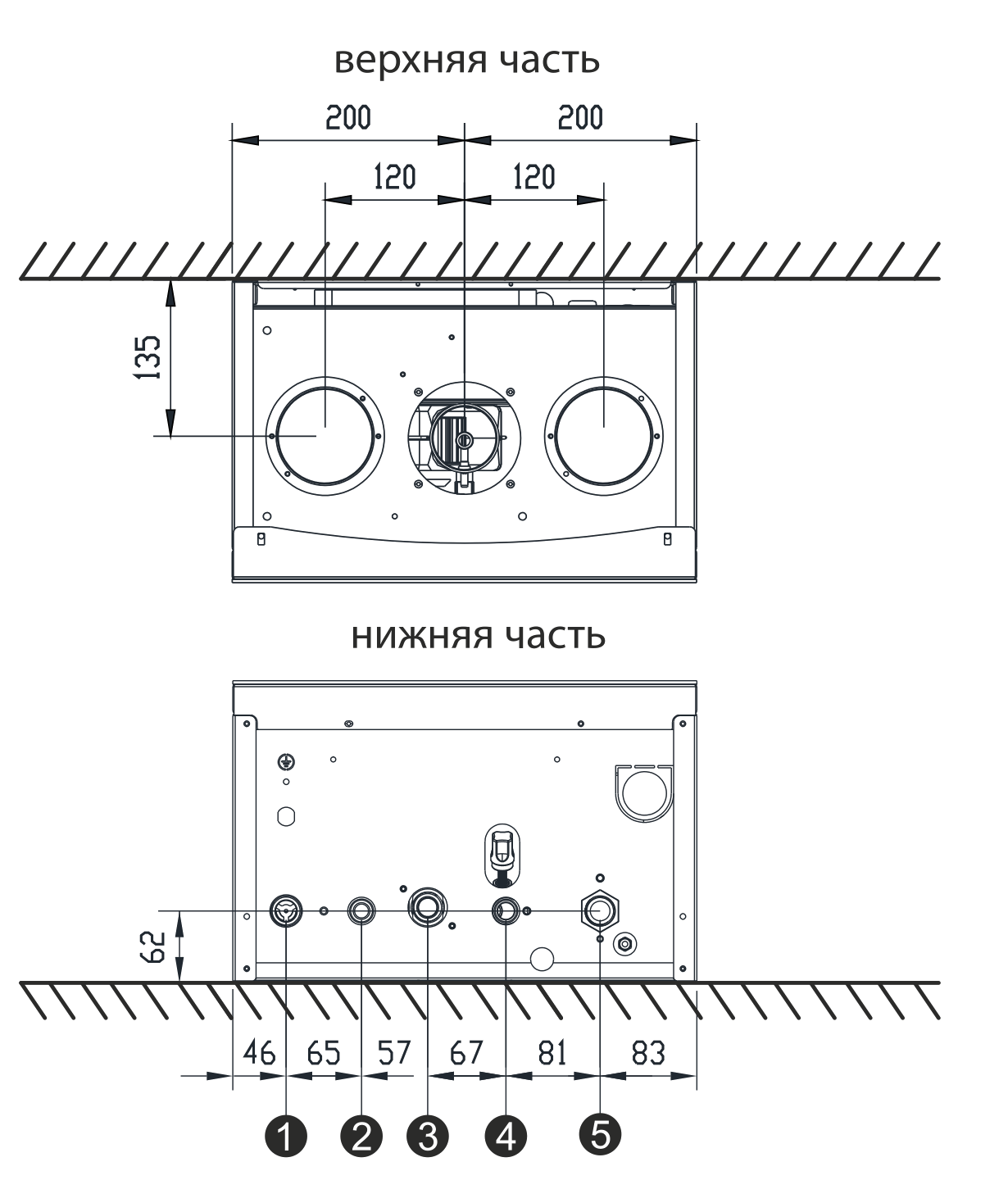 верхняя часть

200

200

120

120

135

нижняя часть

62

46

65

57

67

81

83

1

2

3

4

5