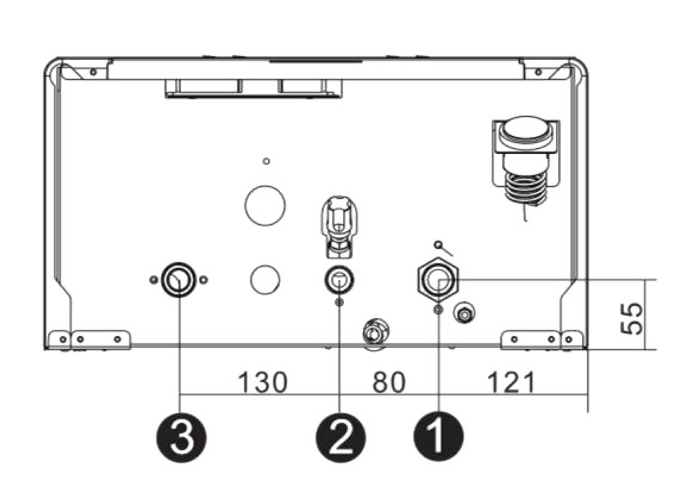 55

130 80 121

3 2 1